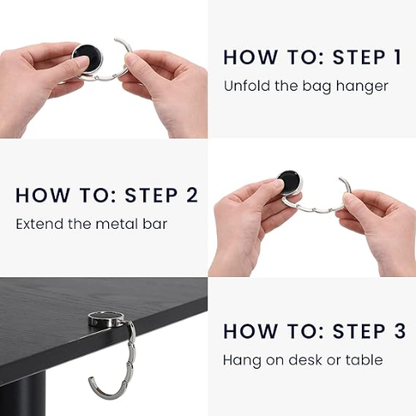 HOW TO: STEP 1
Unfold the bag hanger

HOW TO: STEP 2
Extend the metal bar

HOW TO: STEP 3
Hang on desk or table